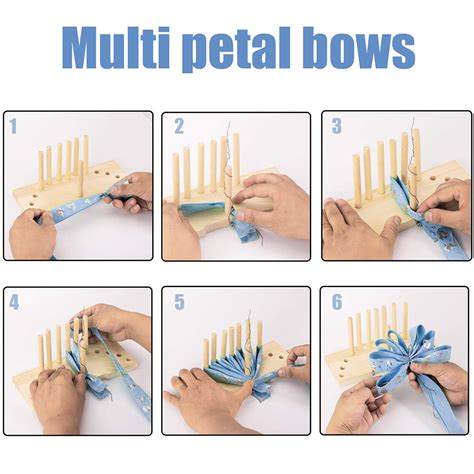 Multi petal bows

1

2

3

4

5

6