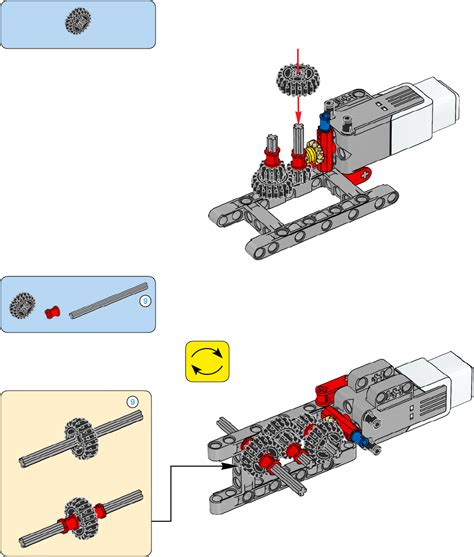 9

9