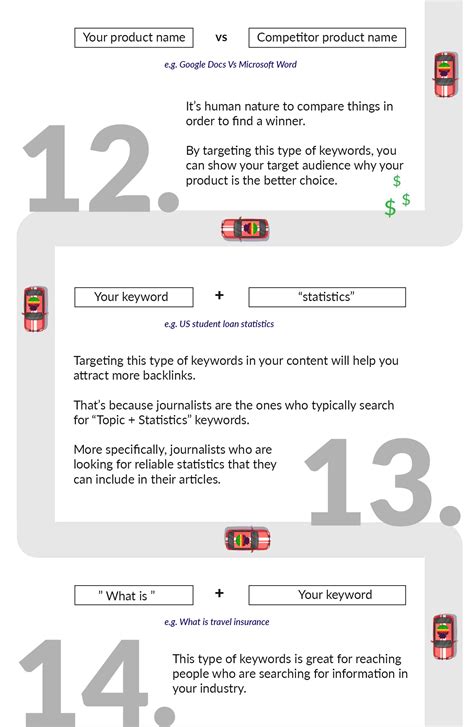 Your product name vs Competitor product name

e.g. Google Docs Vs Microsoft Word

12.

It's human nature to compare things in order to find a winner.

By targeting this type of keywords, you can show your target audience why your product is the better choice.

$ $ $

Your keyword + "statistics"

e.g. US student loan statistics

Targeting this type of keywords in your content will help you attract more backlinks.

That's because journalists are the ones who typically search for "Topic + Statistics" keywords.

More specifically, journalists who are looking for reliable statistics that they can include in their articles.

13.

" What is " + Your keyword

e.g. What is travel insurance

14.

This type of keywords is great for reaching people who are searching for information in your industry.