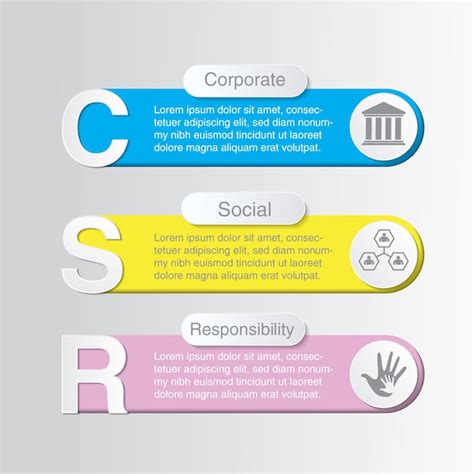 Corporate

C

Lorem ipsum dolor sit amet, consectetuer adipiscing elit, sed diam nonummy nibh euismod tincidunt ut laoreet dolore magna aliquam erat volutpat.

Social

S

Lorem ipsum dolor sit amet, consectetuer adipiscing elit, sed diam nonummy nibh euismod tincidunt ut laoreet dolore magna aliquam erat volutpat.

Responsibility

R

Lorem ipsum dolor sit amet, consectetuer adipiscing elit, sed diam nonummy nibh euismod tincidunt ut laoreet dolore magna aliquam erat volutpat.