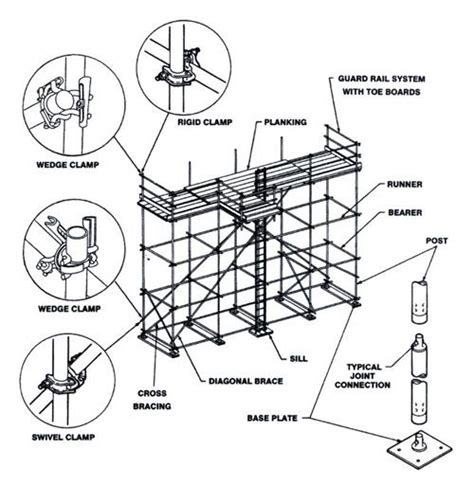 GUARD RAIL SYSTEM WITH TOE BOARDS

RIGID CLAMP

PLANKING

WEDGE CLAMP

RUNNER

BEARER

POST

WEDGE CLAMP

SILL

TYPICAL JOINT CONNECTION

DIAGONAL BRACE

CROSS BRACING

BASE PLATE

SWIVEL CLAMP