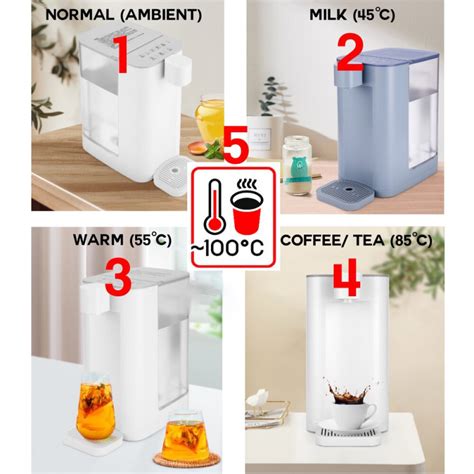 NORMAL (AMBIENT)

1

MILK (45°C)

2

5

~100°C

WARM (55°C)

3

COFFEE/ TEA (85°C)

4