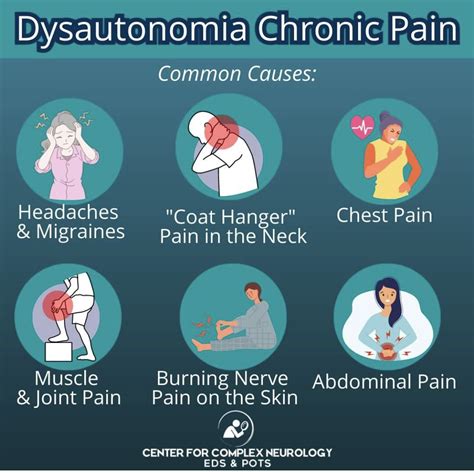 Dysautonomia Chronic Pain

Common Causes:

Headaches & Migraines

"Coat Hanger" Pain in the Neck

Chest Pain

Muscle & Joint Pain

Burning Nerve Pain on the Skin

Abdominal Pain

CENTER FOR COMPLEX NEUROLOGY
EDS & POTS