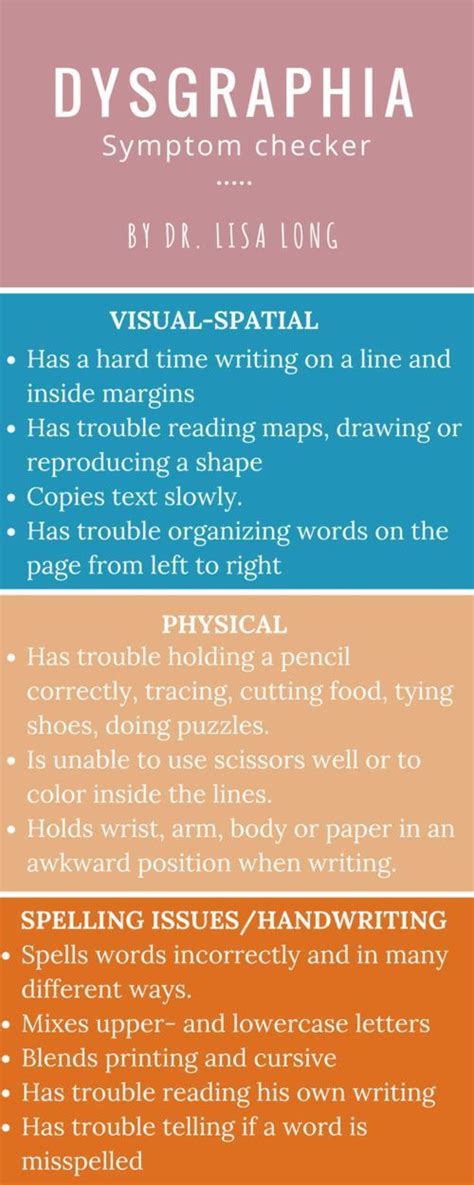 DYSGRAPHIA
Symptom checker
.....
BY DR. LISA LONG

VISUAL-SPATIAL
• Has a hard time writing on a line and inside margins
• Has trouble reading maps, drawing or reproducing a shape
• Copies text slowly.
• Has trouble organizing words on the page from left to right

PHYSICAL
• Has trouble holding a pencil correctly, tracing, cutting food, tying shoes, doing puzzles.
• Is unable to use scissors well or to color inside the lines.
• Holds wrist, arm, body or paper in an awkward position when writing.

SPELLING ISSUES/HANDWRITING
• Spells words incorrectly and in many different ways.
• Mixes upper- and lowercase letters
• Blends printing and cursive
• Has trouble reading his own writing
• Has trouble telling if a word is misspelled