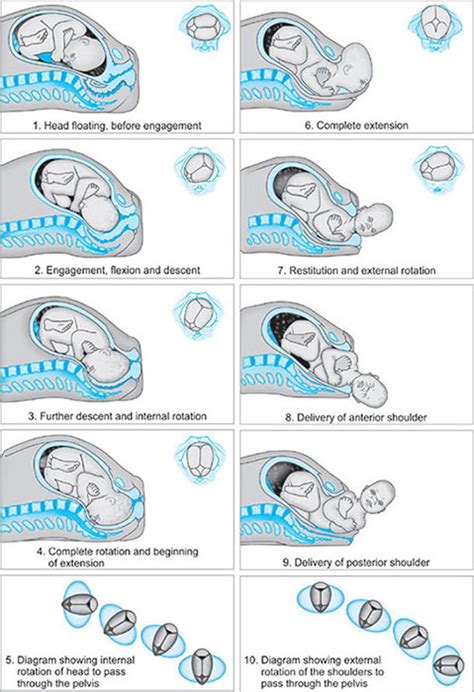 1. Head floating, before engagement

2. Engagement, flexion and descent

3. Further descent and internal rotation

4. Complete rotation and beginning of extension

5. Diagram showing internal rotation of head to pass through the pelvis

6. Complete extension

7. Restitution and external rotation

8. Delivery of anterior shoulder

9. Delivery of posterior shoulder

10. Diagram showing external rotation of the shoulders to pass through the pelvis