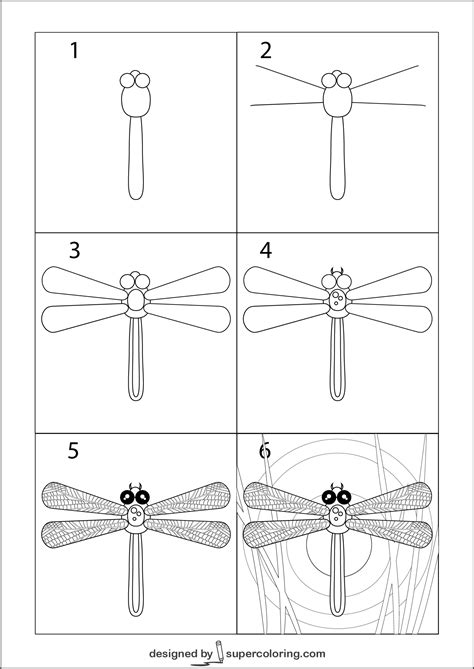 1

2

3

4

5

6

designed by supercoloring.com