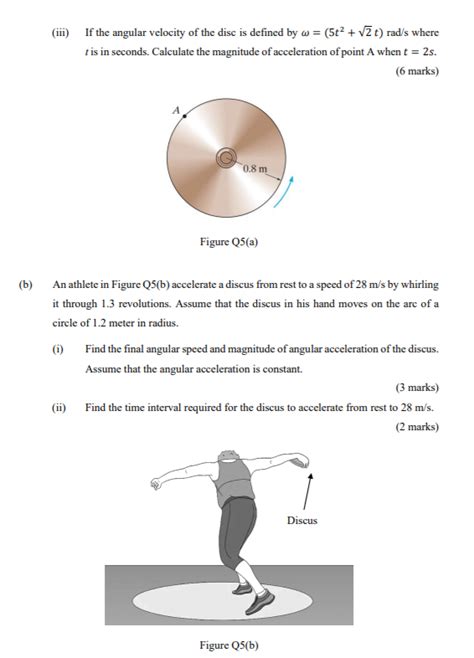 (iii) If the angular velocity of the disc is defined by $\omega = (5t^2 + \sqrt{2}\,t)$ rad/s where $t$ is in seconds. Calculate the magnitude of acceleration of point A when $t = 2s$.

(6 marks)

A

0.8 m

Figure Q5(a)

(b) An athlete in Figure Q5(b) accelerate a discus from rest to a speed of 28 m/s by whirling it through 1.3 revolutions. Assume that the discus in his hand moves on the arc of a circle of 1.2 meter in radius.

(i) Find the final angular speed and magnitude of angular acceleration of the discus. Assume that the angular acceleration is constant.

(3 marks)

(ii) Find the time interval required for the discus to accelerate from rest to 28 m/s.

(2 marks)

Discus

Figure Q5(b)