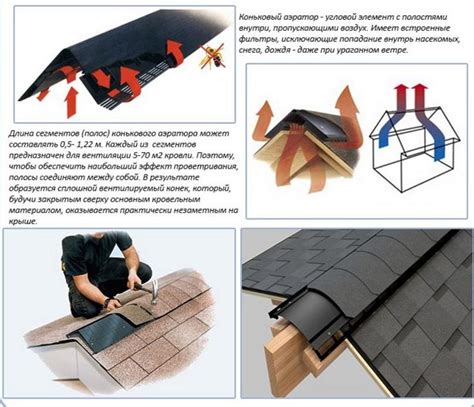 Коньковый аэратор - угловой элемент с полостями внутри, пропускающими воздух. Имеет встроенные фильтры, исключающие попадание внутрь насекомых, снега, дождя - даже при ураганном ветре.

Длина сегментов (полос) конькового аэратора может составлять 0,5- 1,22 м. Каждый из сегментов предназначен для вентиляции 5-70 м2 кровли. Поэтому, чтобы обеспечить наибольший эффект проветривания, полосы соединяют между собой. В результате образуется сплошной вентилируемый конек, который, будучи закрытым сверху основным кровельным материалом, оказывается практически незаметным на крыше.