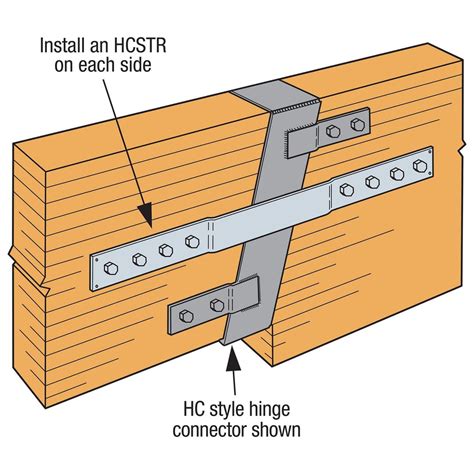 Install an HCSTR on each side

HC style hinge connector shown