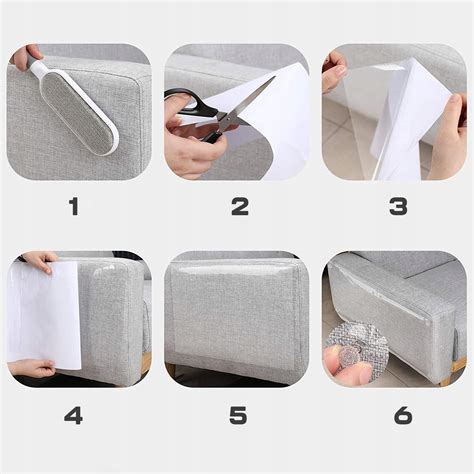 1

2

3

4

5

6