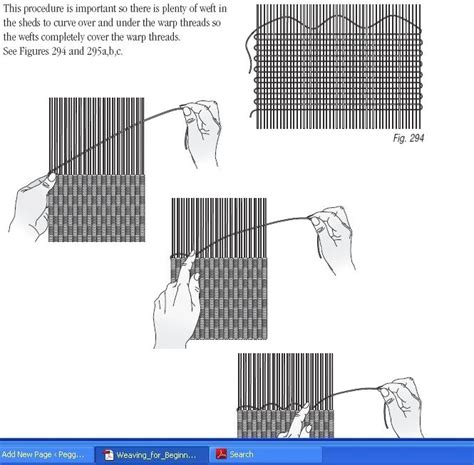 This procedure is important so there is plenty of weft in the sheds to curve over and under the warp threads so the wefts completely cover the warp threads.
See Figures 294 and 295a,b,c.

Fig. 294

Add New Page ‹ Pegg...
Weaving_for_Beginn...
Search