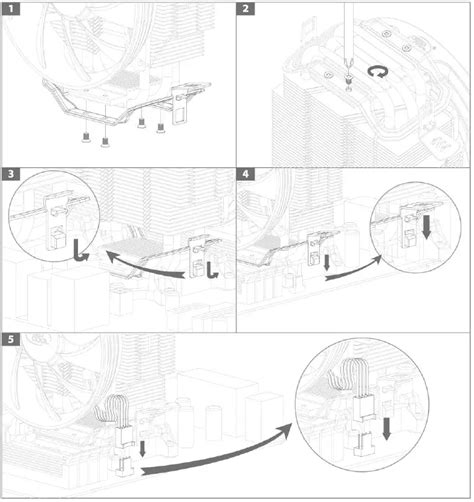 1
2
3
4
5