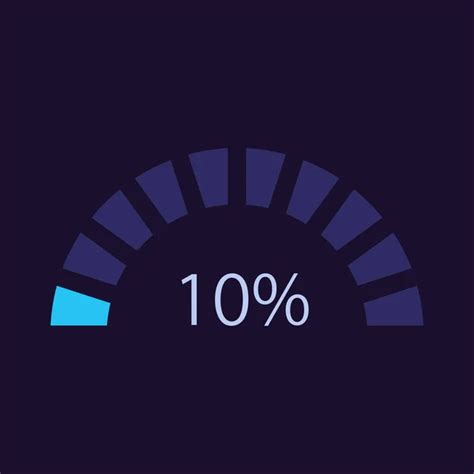 10%