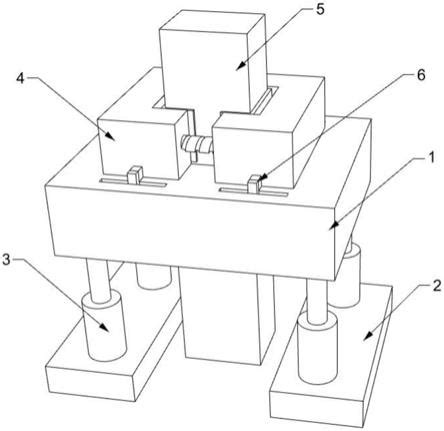 5
4
6
1
3
2