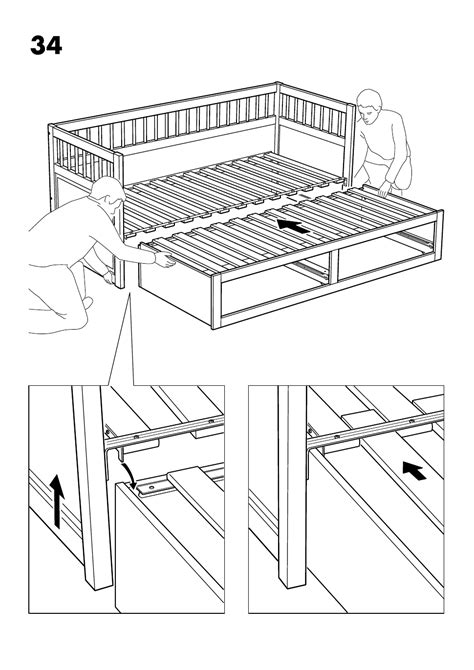 34