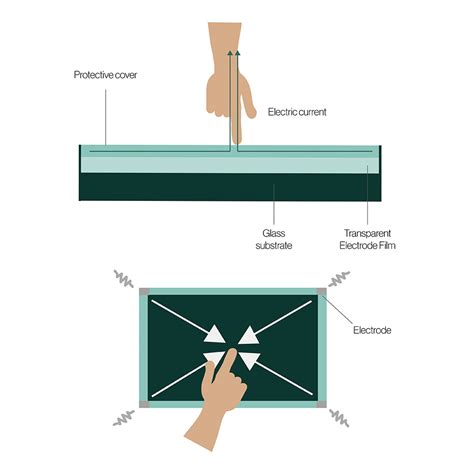 Protective cover

Electric current

Glass substrate

Transparent Electrode Film

Electrode