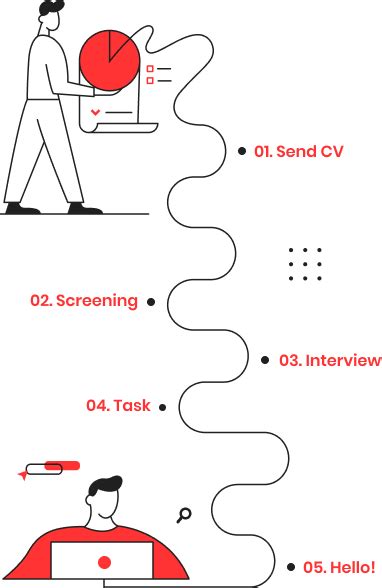 01. Send CV

02. Screening

03. Interview

04. Task

05. Hello!