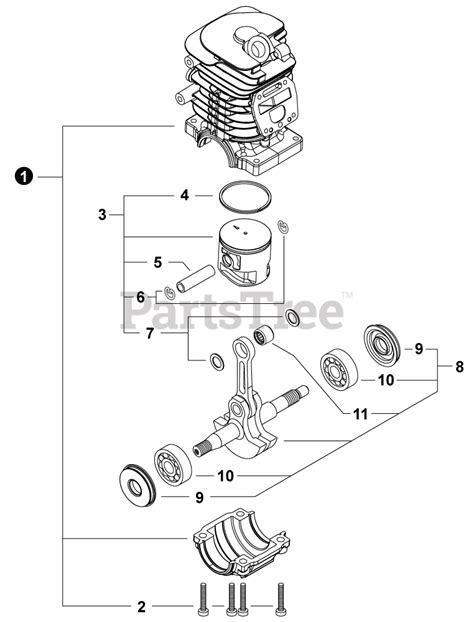 1
4
3
5
6
PartsTree™
7
9
8
10
11
10
9
2