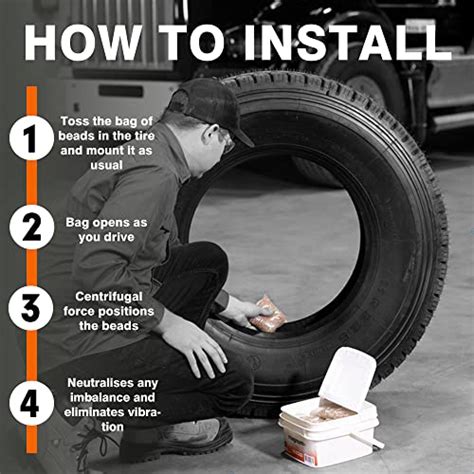 HOW TO INSTALL

1 Toss the bag of beads in the tire and mount it as usual

2 Bag opens as you drive

3 Centrifugal force positions the beads

4 Neutralises any imbalance and eliminates vibration