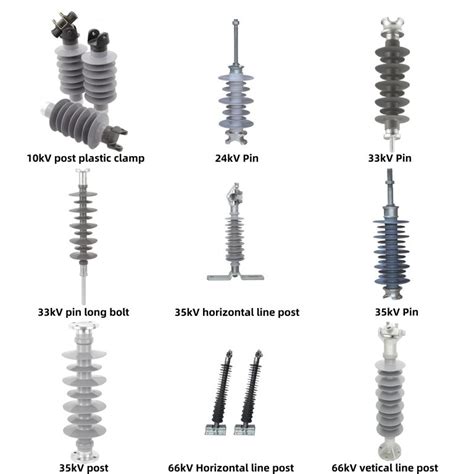 10kV post plastic clamp

24kV Pin

33kV Pin

33kV pin long bolt

35kV horizontal line post

35kV Pin

35kV post

66kV Horizontal line post

66kV vetical line post