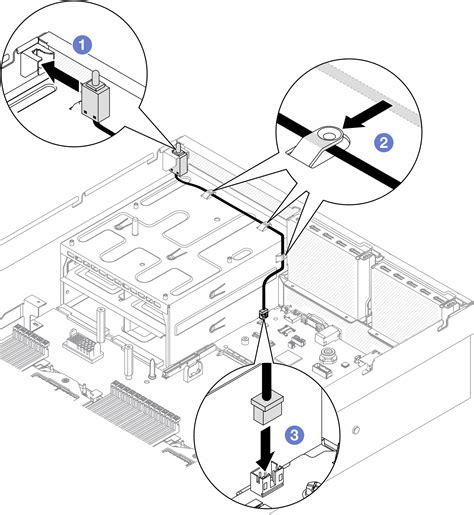 1
2
3