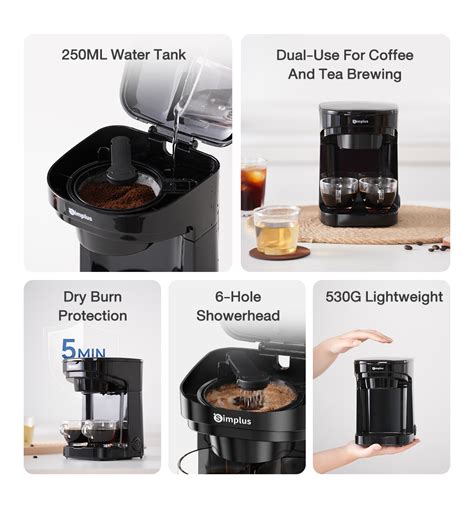 250ML Water Tank

Simplus

Dual-Use For Coffee And Tea Brewing

Simplus

Dry Burn Protection

5MIN

6-Hole Showerhead

Simplus

530G Lightweight

Simplus