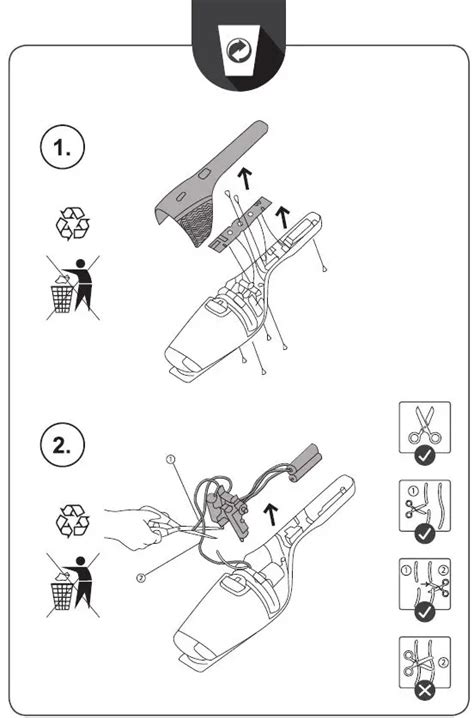 1.

2.

①

②

①

①

②

②