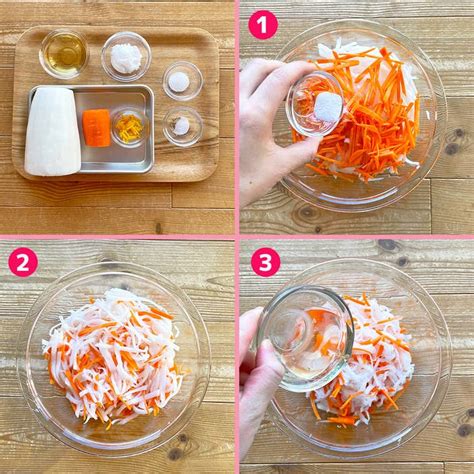 1

2

3