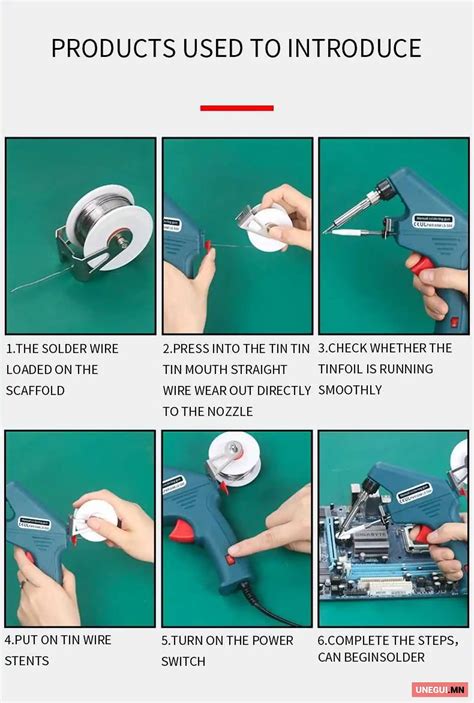 PRODUCTS USED TO INTRODUCE

1.THE SOLDER WIRE LOADED ON THE SCAFFOLD

2.PRESS INTO THE TIN TIN TIN MOUTH STRAIGHT WIRE WEAR OUT DIRECTLY TO THE NOZZLE

3.CHECK WHETHER THE TINFOIL IS RUNNING SMOOTHLY

4.PUT ON TIN WIRE STENTS

5.TURN ON THE POWER SWITCH

6.COMPLETE THE STEPS, CAN BEGINSOLDER

UNEGUI.MN