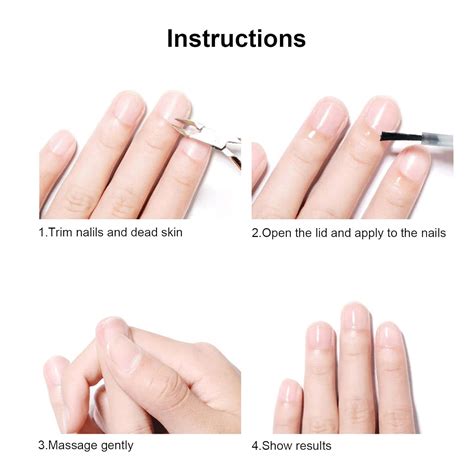 Instructions

1.Trim nalils and dead skin

2.Open the lid and apply to the nails

3.Massage gently

4.Show results