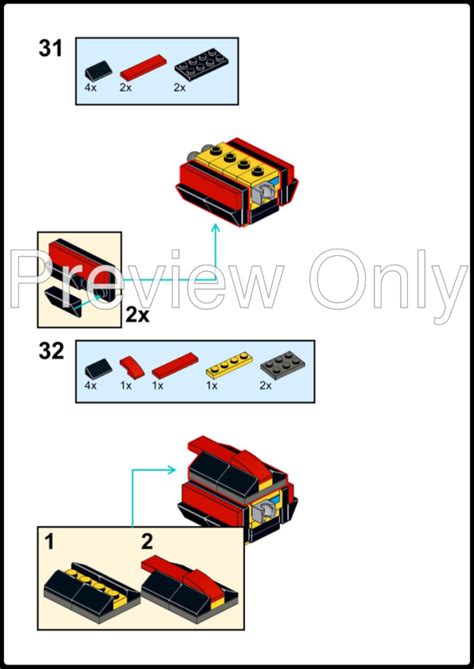 31

4x 2x 2x

Preview Only

2x

32

4x 1x 1x 1x 2x

1 2