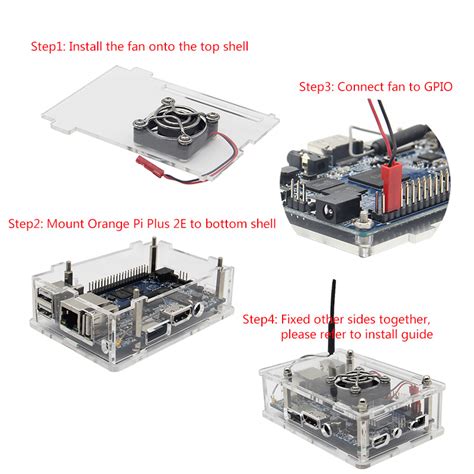 Step1: Install the fan onto the top shell

Step3: Connect fan to GPIO

Step2: Mount Orange Pi Plus 2E to bottom shell

Step4: Fixed other sides together, please refer to install guide