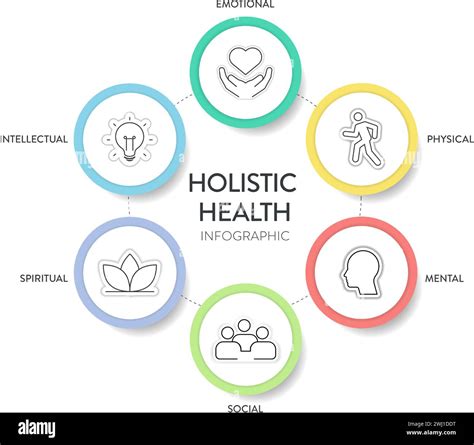 EMOTIONAL

INTELLECTUAL

PHYSICAL

HOLISTIC HEALTH
INFOGRAPHIC

SPIRITUAL

MENTAL

SOCIAL

alamy

Image ID: 2WJ1DDT
www.alamy.com