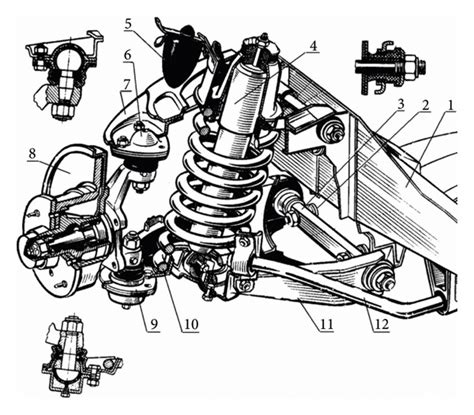 5
6
7
4
3
2
1
8
9
10
11
12