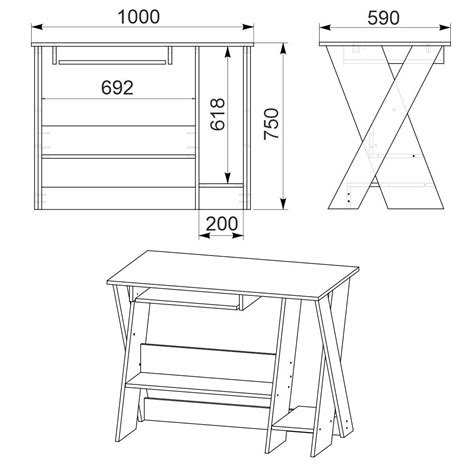 1000

590

692

618

750

200