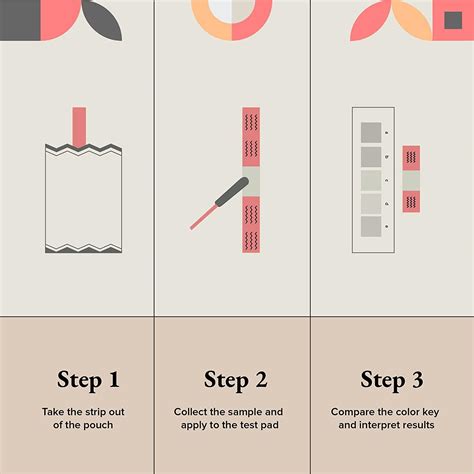 Step 1

Take the strip out of the pouch

Step 2

Collect the sample and apply to the test pad

Step 3

Compare the color key and interpret results