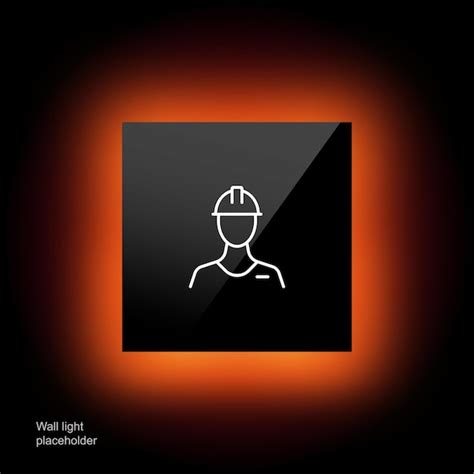 Wall light
placeholder