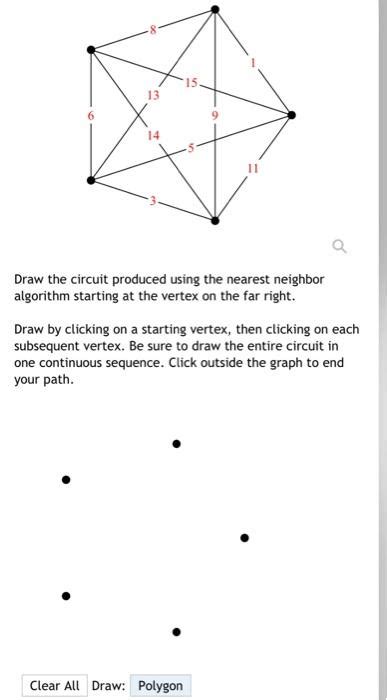 8
1
15
13
6
9
14
5
11
3

Draw the circuit produced using the nearest neighbor algorithm starting at the vertex on the far right.

Draw by clicking on a starting vertex, then clicking on each subsequent vertex. Be sure to draw the entire circuit in one continuous sequence. Click outside the graph to end your path.

Clear All Draw: Polygon