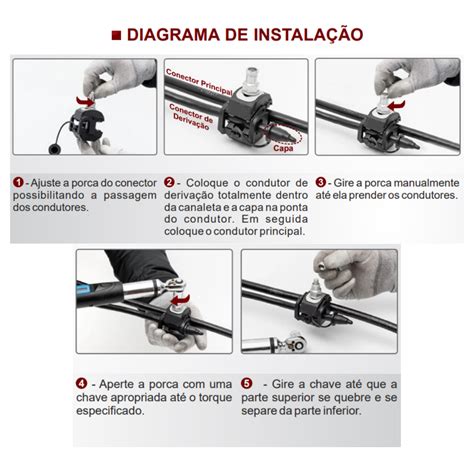 ■ DIAGRAMA DE INSTALAÇÃO

Conector Principal
Conector de Derivação
Capa

1 - Ajuste a porca do conector possibilitando a passagem dos condutores.

2 - Coloque o condutor de derivação totalmente dentro da canaleta e a capa na ponta do condutor. Em seguida coloque o condutor principal.

3 - Gire a porca manualmente até ela prender os condutores.

4 - Aperte a porca com uma chave apropriada até o torque especificado.

5 - Gire a chave até que a parte superior se quebre e se separe da parte inferior.