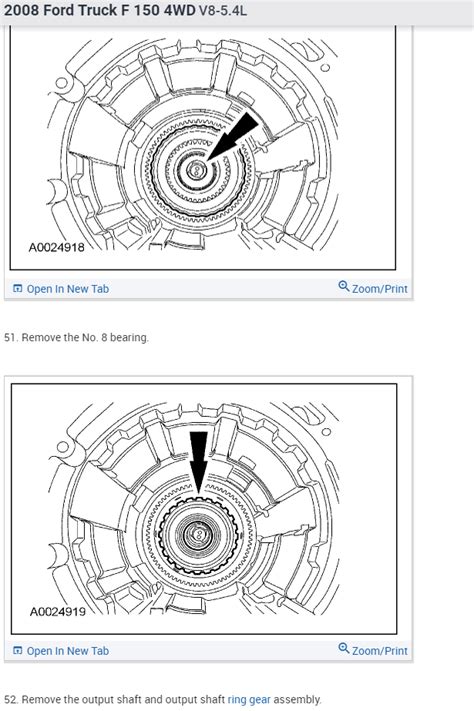 2008 Ford Truck F 150 4WD V8-5.4L

A0024918

Open In New Tab

Zoom/Print

51. Remove the No. 8 bearing.

A0024919

Open In New Tab

Zoom/Print

52. Remove the output shaft and output shaft ring gear assembly.