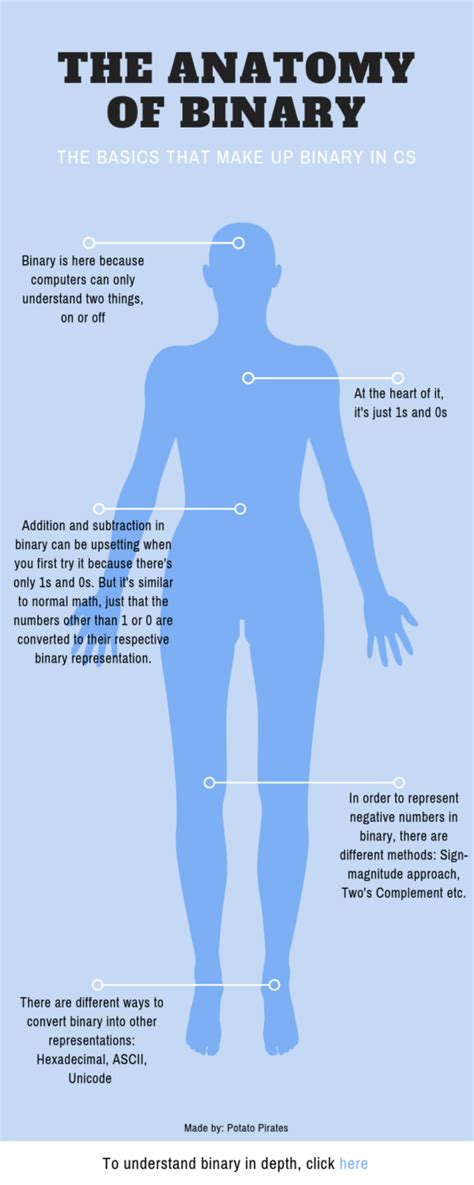 THE ANATOMY OF BINARY

THE BASICS THAT MAKE UP BINARY IN CS

Binary is here because computers can only understand two things, on or off

At the heart of it, it's just 1s and 0s

Addition and subtraction in binary can be upsetting when you first try it because there's only 1s and 0s. But it's similar to normal math, just that the numbers other than 1 or 0 are converted to their respective binary representation.

In order to represent negative numbers in binary, there are different methods: Sign-magnitude approach, Two's Complement etc.

There are different ways to convert binary into other representations: Hexadecimal, ASCII, Unicode

Made by: Potato Pirates

To understand binary in depth, click here