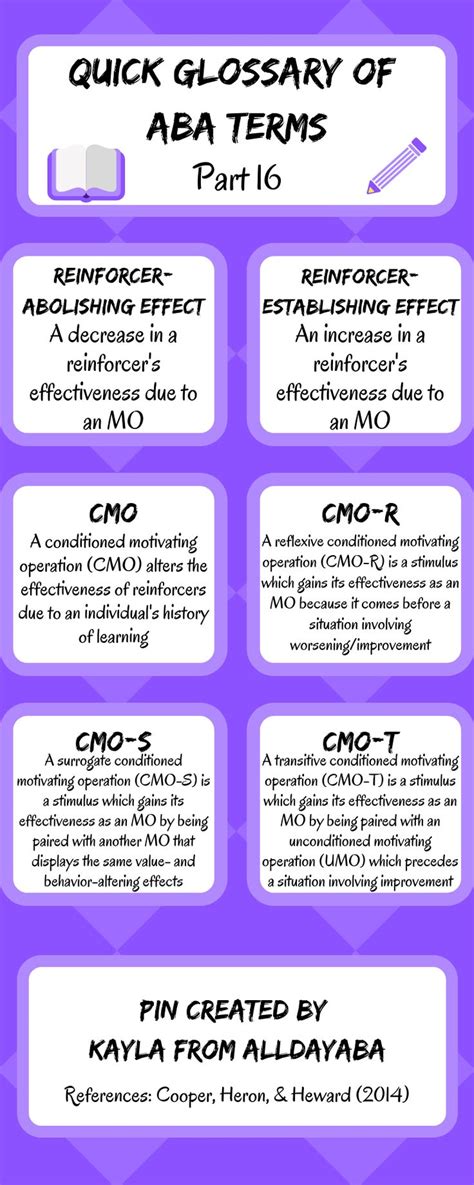 QUICK GLOSSARY OF ABA TERMS
Part 16

REINFORCER-ABOLISHING EFFECT
A decrease in a reinforcer's effectiveness due to an MO

REINFORCER-ESTABLISHING EFFECT
An increase in a reinforcer's effectiveness due to an MO

CMO
A conditioned motivating operation (CMO) alters the effectiveness of reinforcers due to an individual's history of learning

CMO-R
A reflexive conditioned motivating operation (CMO-R) is a stimulus which gains its effectiveness as an MO because it comes before a situation involving worsening/improvement

CMO-S
A surrogate conditioned motivating operation (CMO-S) is a stimulus which gains its effectiveness as an MO by being paired with another MO that displays the same value- and behavior-altering effects

CMO-T
A transitive conditioned motivating operation (CMO-T) is a stimulus which gains its effectiveness as an MO by being paired with an unconditioned motivating operation (UMO) which precedes a situation involving improvement

PIN CREATED BY
KAYLA FROM ALLDAYABA

References: Cooper, Heron, & Heward (2014)