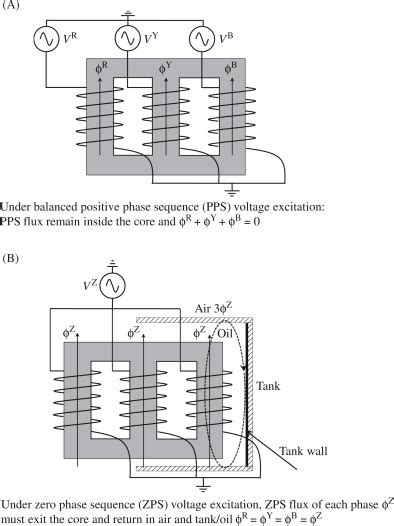 (A)

$V^R$ $V^Y$ $V^B$

$\phi^R$ $\phi^Y$ $\phi^B$

Under balanced positive phase sequence (PPS) voltage excitation: PPS flux remain inside the core and $\phi^R + \phi^Y + \phi^B = 0$

(B)

$V^Z$

Air $3\phi^Z$

$\phi^Z$ $\phi^Z$ $\phi^Z$ Oil

Tank

Tank wall

Under zero phase sequence (ZPS) voltage excitation, ZPS flux of each phase $\phi^Z$ must exit the core and return in air and tank/oil $\phi^R = \phi^Y = \phi^B = \phi^Z$