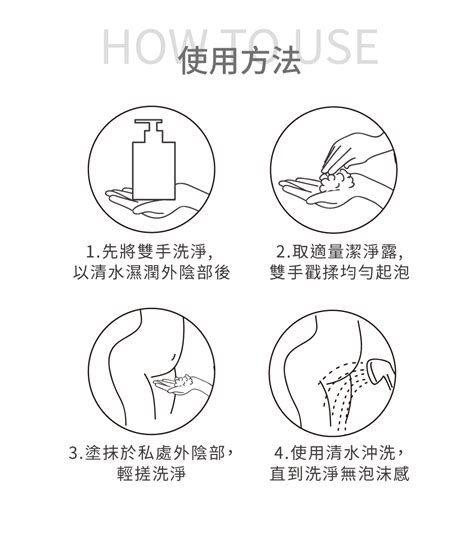 HOW TO USE
使用方法

1.先將雙手洗淨,
以清水濕潤外陰部後

2.取適量潔淨露,
雙手戳揉均勻起泡

3.塗抹於私處外陰部,
輕搓洗淨

4.使用清水沖洗,
直到洗淨無泡沫感