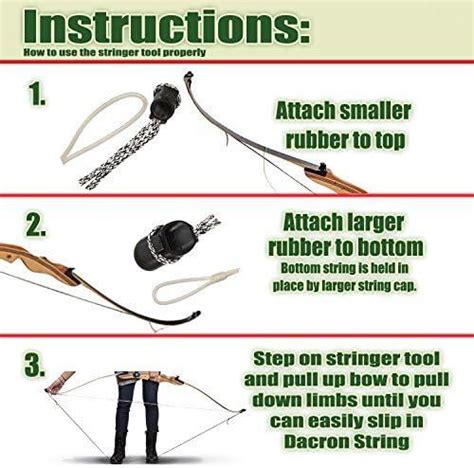 Instructions:
How to use the stringer tool properly

1.
Attach smaller rubber to top

2.
Attach larger rubber to bottom
Bottom string is held in place by larger string cap.

3.
Step on stringer tool and pull up bow to pull down limbs until you can easily slip in Dacron String