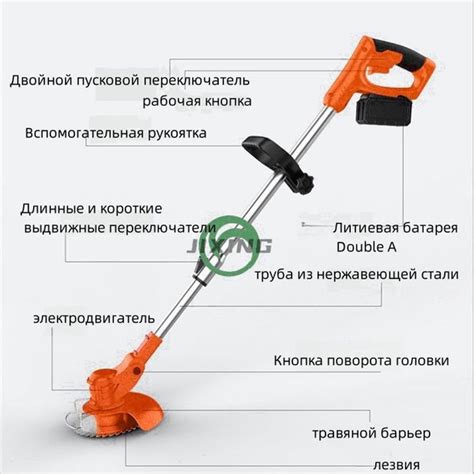 Двойной пусковой переключатель
рабочая кнопка

Вспомогательная рукоятка

Длинные и короткие
выдвижные переключатели

JIXING

Литиевая батарея
Double A

труба из нержавеющей стали

электродвигатель

Кнопка поворота головки

травяной барьер

лезвия