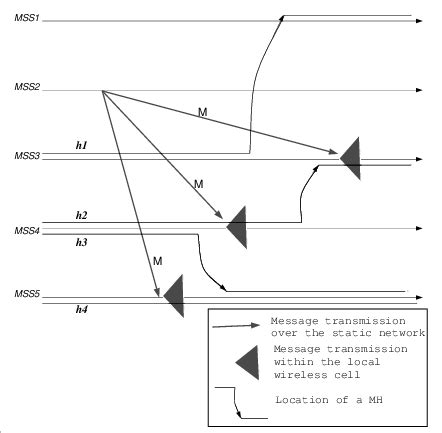 MSS1
MSS2
M
h1
MSS3
M
h2
MSS4
h3
M
MSS5
h4
Message transmission over the static network
Message transmission within the local wireless cell
Location of a MH