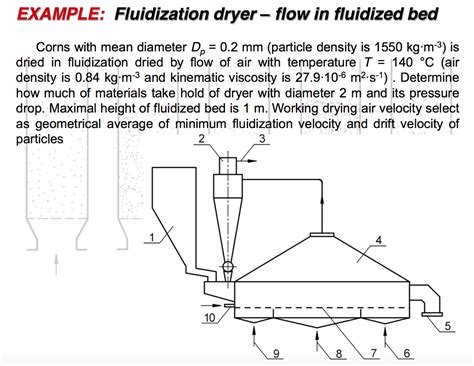 EXAMPLE: Fluidization dryer – flow in fluidized bed

Corns with mean diameter $D_p$ = 0.2 mm (particle density is 1550 kg·m$^{-3}$) is dried in fluidization dried by flow of air with temperature $T$ = 140 °C (air density is 0.84 kg·m$^{-3}$ and kinematic viscosity is 27.9·10$^{-6}$ m$^2$·s$^{-1}$) . Determine how much of materials take hold of dryer with diameter 2 m and its pressure drop. Maximal height of fluidized bed is 1 m. Working drying air velocity select as geometrical average of minimum fluidization velocity and drift velocity of particles

2
3
1
4
10
5
9
8
7
6