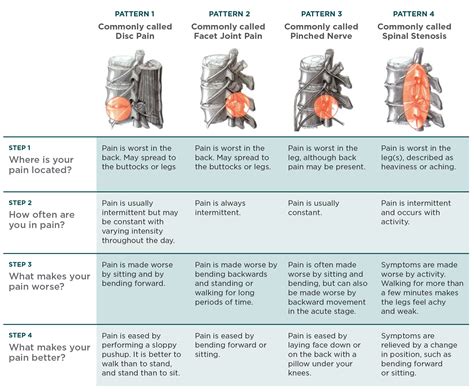 | | PATTERN 1 Commonly called Disc Pain | PATTERN 2 Commonly called Facet Joint Pain | PATTERN 3 Commonly called Pinched Nerve | PATTERN 4 Commonly called Spinal Stenosis |
|---|---|---|---|---|
| STEP 1 Where is your pain located? | Pain is worst in the back. May spread to the buttocks or legs | Pain is worst in the back. May spread to the buttocks or legs. | Pain is worst in the leg, although back pain may be present. | Pain is worst in the leg(s), described as heaviness or aching. |
| STEP 2 How often are you in pain? | Pain is usually intermittent but may be constant with varying intensity throughout the day. | Pain is always intermittent. | Pain is usually constant. | Pain is intermittent and occurs with activity. |
| STEP 3 What makes your pain worse? | Pain is made worse by sitting and by bending forward. | Pain is made worse by bending backwards and standing or walking for long periods of time. | Pain is often made worse by sitting and bending, but can also be made worse by backward movement in the acute stage. | Symptoms are made worse by activity. Walking for more than a few minutes makes the legs feel achy and weak. |
| STEP 4 What makes your pain better? | Pain is eased by performing a sloppy pushup. It is better to walk than to stand, and stand than to sit. | Pain is eased by bending forward or sitting. | Pain is eased by laying face down or on the back with a pillow under your knees. | Symptoms are relieved by a change in position, such as bending forward or sitting. |