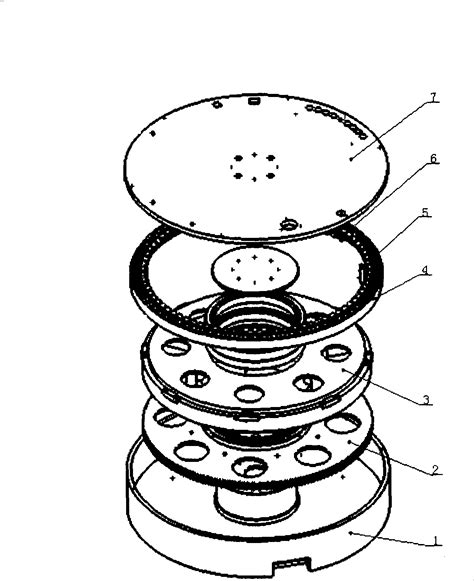 7
6
5
4
3
2
1